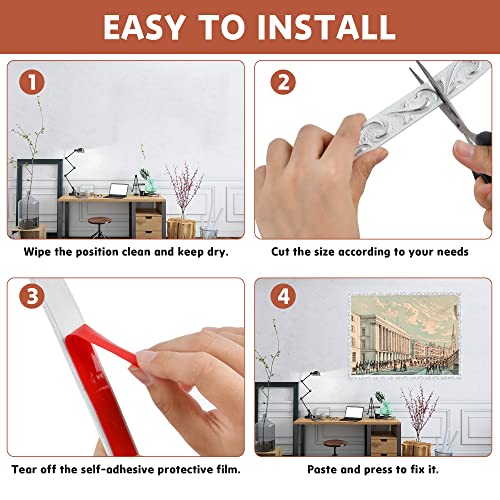 EASY TO INSTALL

1

Wipe the position clean and keep dry.

2

Cut the size according to your needs

3

Tear off the self-adhesive protective film.

4

Paste and press to fix it.