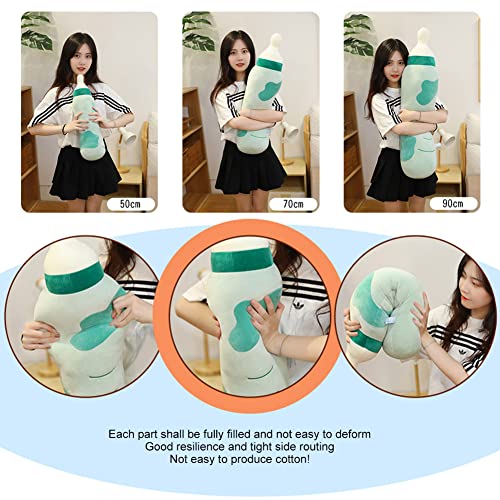 50cm

70cm

90cm

Each part shall be fully filled and not easy to deform
Good resilience and tight side routing
Not easy to produce cotton!