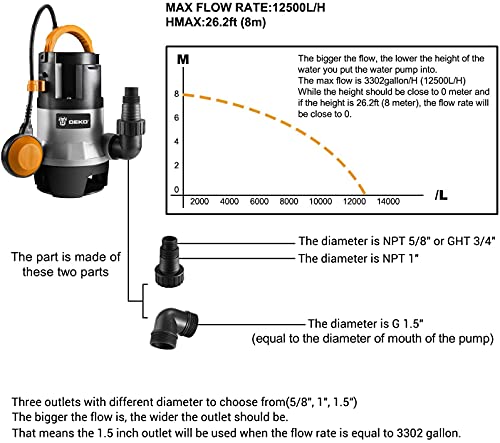 MAX FLOW RATE:12500L/H
HMAX:26.2ft (8m)

DEKO

M

The bigger the flow, the lower the height of the water you put the water pump into.
The max flow is 3302gallon/H (12500L/H)
While the height should be close to 0 meter and if the height is 26.2ft (8 meter), the flow rate will be close to 0.

8
6
4
2
0
2000 4000 6000 8000 10000 12000 14000
/L

The part is made of these two parts

The diameter is NPT 5/8" or GHT 3/4"
The diameter is NPT 1"

The diameter is G 1.5"
(equal to the diameter of mouth of the pump)

Three outlets with different diameter to choose from(5/8", 1", 1.5")
The bigger the flow is, the wider the outlet should be.
That means the 1.5 inch outlet will be used when the flow rate is equal to 3302 gallon.