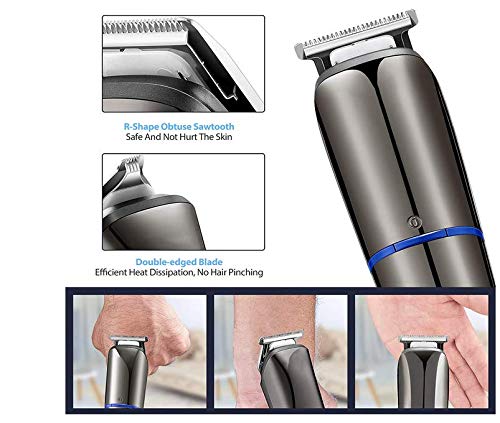 R-Shape Obtuse Sawtooth
Safe And Not Hurt The Skin

Double-edged Blade
Efficient Heat Dissipation, No Hair Pinching