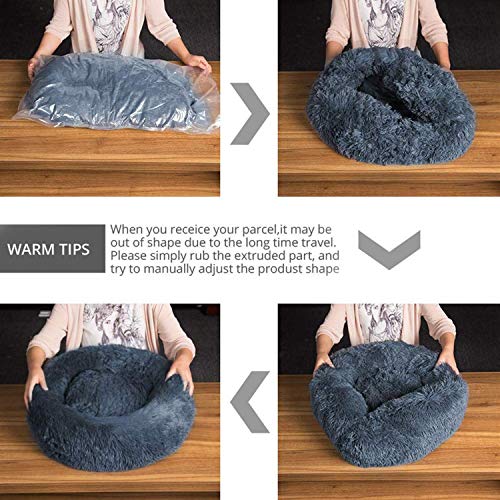 WARM TIPS

When you receice your parcel,it may be out of shape due to the long time travel. Please simply rub the extruded part, and try to manually adjust the produst shape