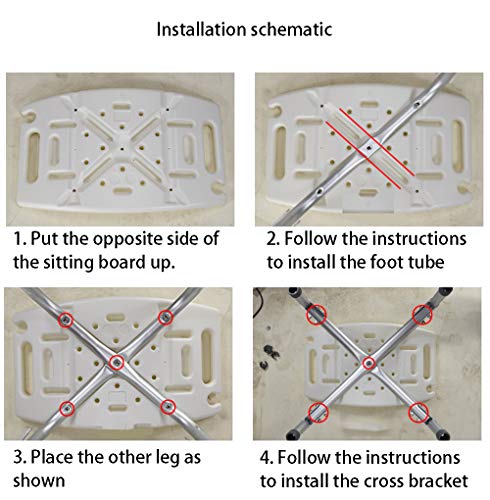 Installation schematic

1. Put the opposite side of the sitting board up.

2. Follow the instructions to install the foot tube

3. Place the other leg as shown

4. Follow the instructions to install the cross bracket