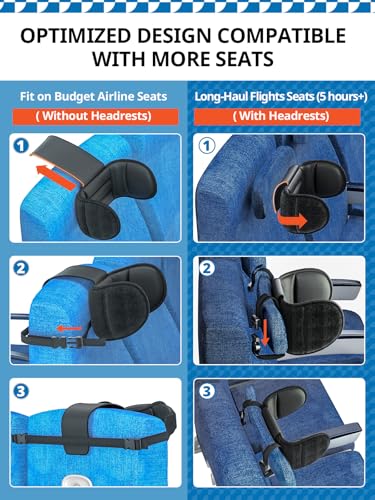 OPTIMIZED DESIGN COMPATIBLE WITH MORE SEATS

Fit on Budget Airline Seats

( Without Headrests)

1

2

3

Long-Haul Flights Seats (5 hours+)

( With Headrests)

1

2

3