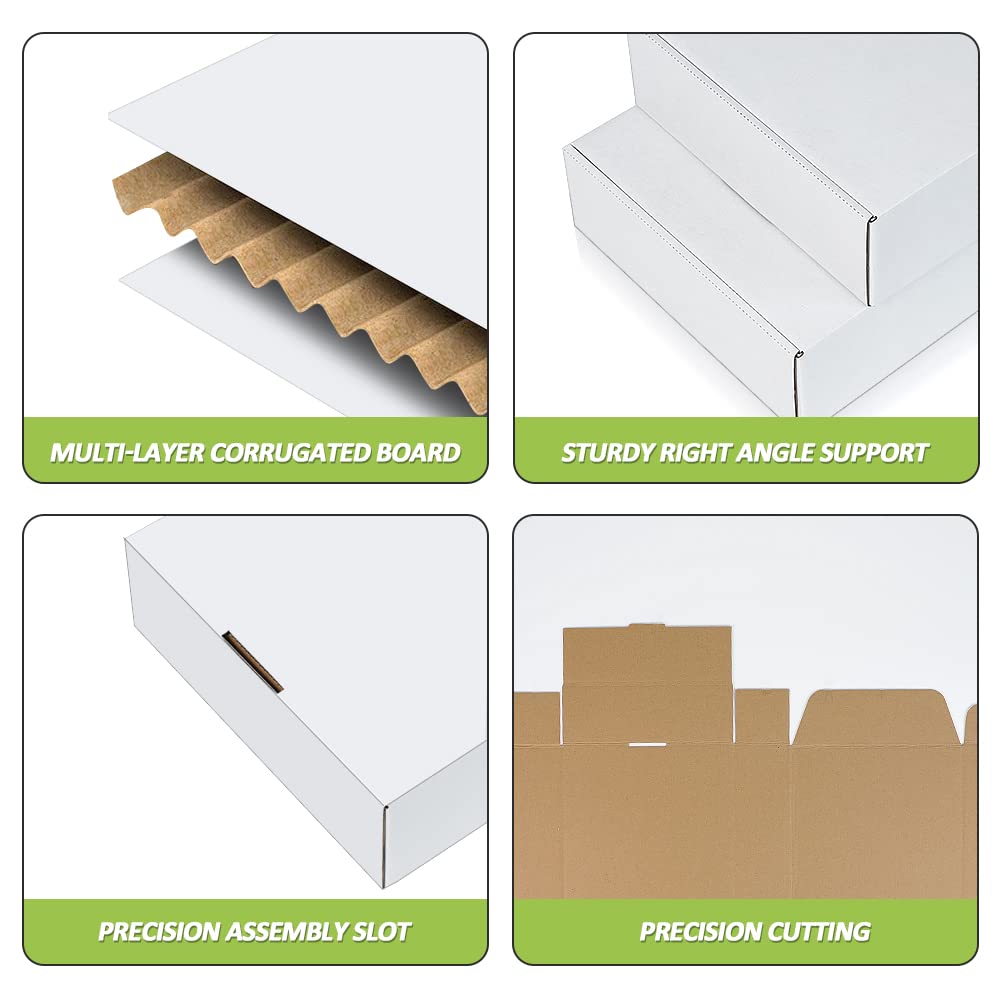 MULTI-LAYER CORRUGATED BOARD

STURDY RIGHT ANGLE SUPPORT

PRECISION ASSEMBLY SLOT

PRECISION CUTTING