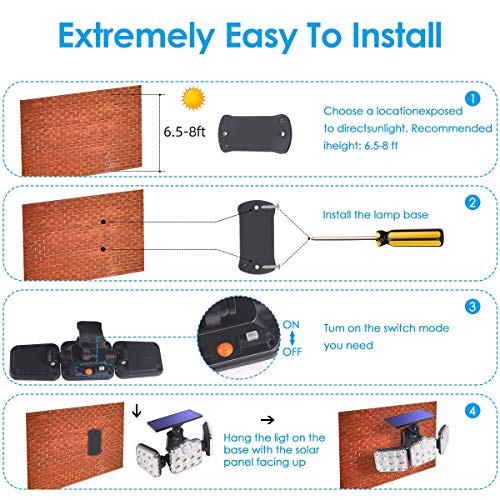 Extremely Easy To Install

6.5-8ft

1

Choose a locationexposed to directsunlight. Recommended iheight: 6.5-8 ft

2

Install the lamp base

3

ON

OFF

Tum on the switch mode you need

4

Hang the ligt on the base with the solar panel facing up