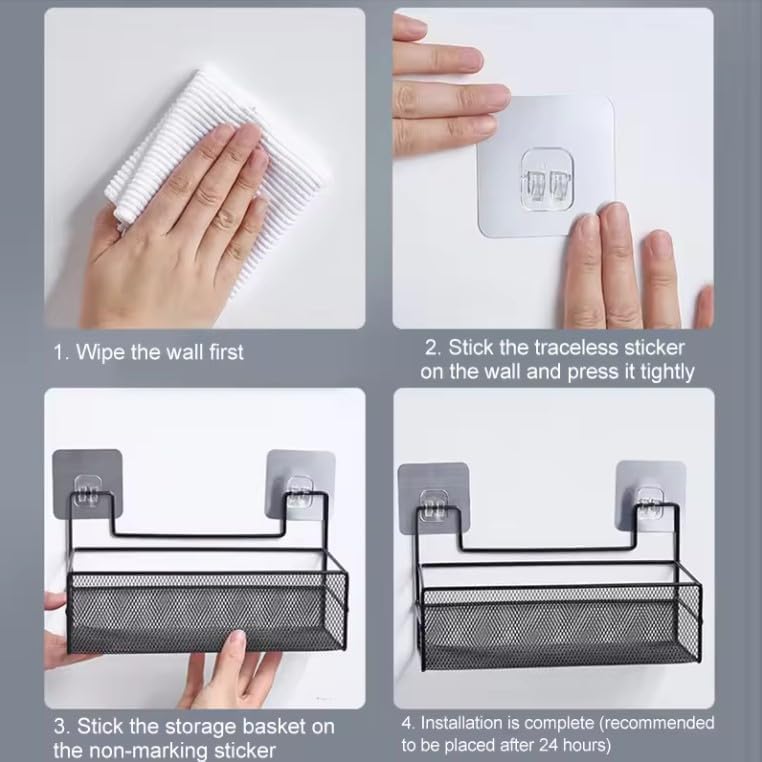 1. Wipe the wall first

2. Stick the traceless sticker on the wall and press it tightly

3. Stick the storage basket on the non-marking sticker

4. Installation is complete (recommended to be placed after 24 hours)