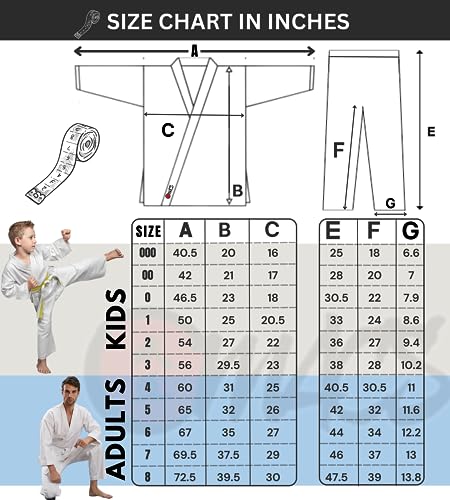 SIZE CHART IN INCHES

A

C

B

F

E

G

KIDS

ADULTS

| SIZE | A | B | C |
|---|---|---|---|
| 000 | 40.5 | 20 | 16 |
| 00 | 42 | 21 | 17 |
| 0 | 46.5 | 23 | 18 |
| 1 | 50 | 25 | 20.5 |
| 2 | 54 | 27 | 22 |
| 3 | 56 | 29.5 | 23 |
| 4 | 60 | 31 | 25 |
| 5 | 65 | 32 | 26 |
| 6 | 67 | 35 | 27 |
| 7 | 69.5 | 37.5 | 29 |
| 8 | 72.5 | 39.5 | 30 |

| E | F | G |
|---|---|---|
| 25 | 18 | 6.6 |
| 28 | 20 | 7 |
| 30.5 | 22 | 7.9 |
| 33 | 24 | 8.6 |
| 36 | 27 | 9.4 |
| 38 | 28 | 10.2 |
| 40.5 | 30.5 | 11 |
| 42 | 32 | 11.6 |
| 44 | 34 | 12.2 |
| 46 | 37 | 13 |
| 47.5 | 39 | 13.8 |