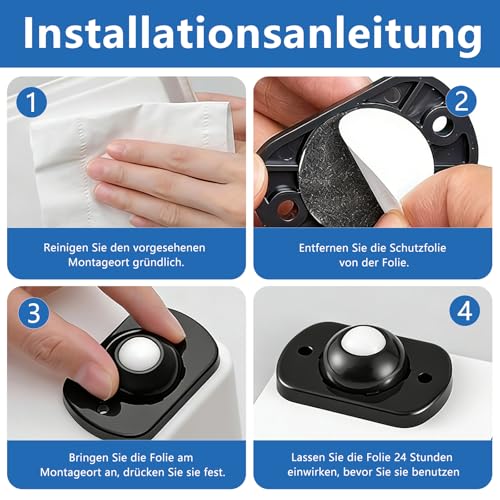 Installationsanleitung

1

Reinigen Sie den vorgesehenen Montageort gründlich.

2

Entfernen Sie die Schutzfolie von der Folie.

3

Bringen Sie die Folie am Montageort an, drücken Sie sie fest.

4

Lassen Sie die Folie 24 Stunden einwirken, bevor Sie sie benutzen