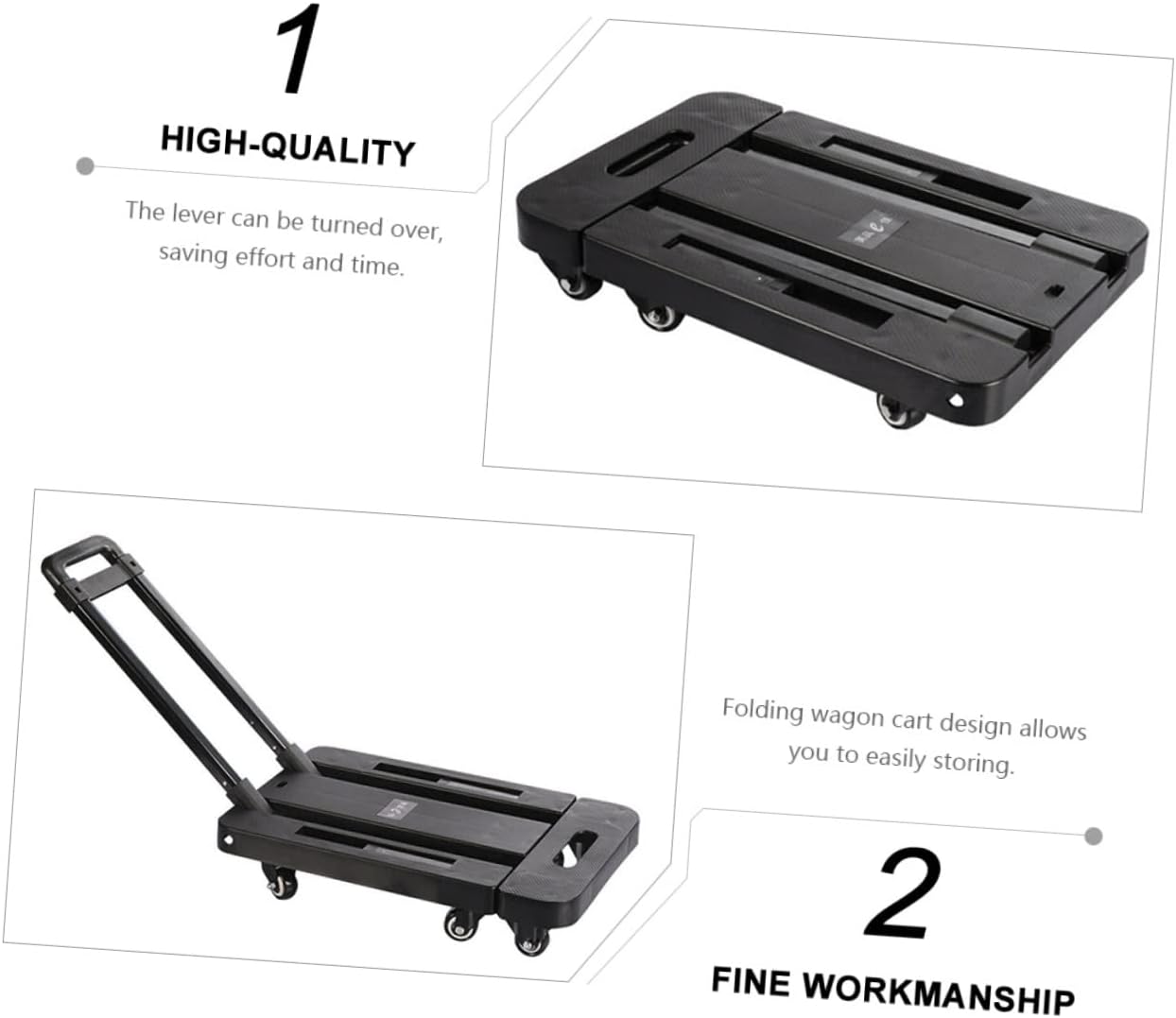 1

HIGH-QUALITY

The lever can be turned over, saving effort and time.

Folding wagon cart design allows you to easily storing.

2

FINE WORKMANSHIP