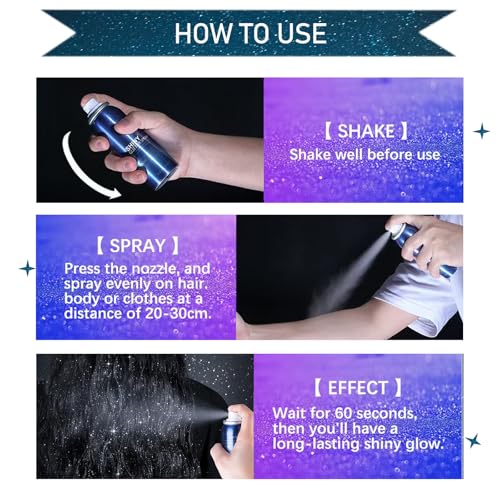 HOW TO USE

SHINY

【 SHAKE 】
Shake well before use

【 SPRAY 】
Press the nozzle, and spray evenly on hair, body or clothes at a distance of 20-30cm.

【 EFFECT 】
Wait for 60 seconds, then you'll have a long-lasting shiny glow.