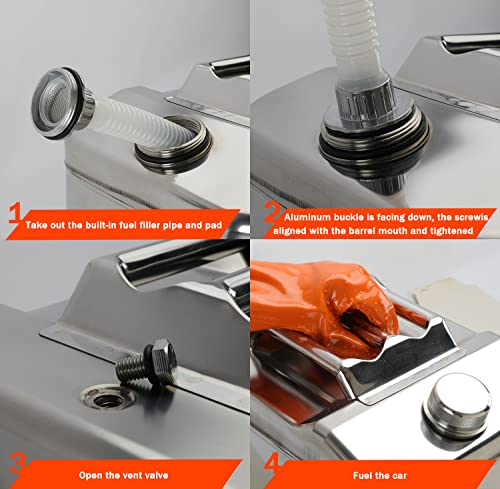 1
Take out the built-in fuel filler pipe and pad

2
Aluminum buckle is facing down, the screwis aligned with the barrel mouth and tightened

3
Open the vent valve

4
Fuel the car