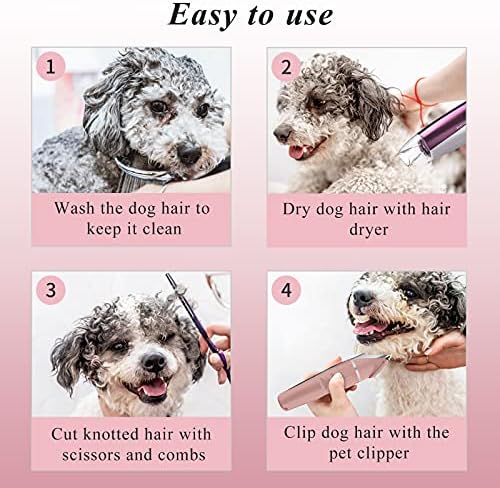 Easy to use

1

Wash the dog hair to keep it clean

2

Dry dog hair with hair dryer

3

Cut knotted hair with scissors and combs

4

Clip dog hair with the pet clipper