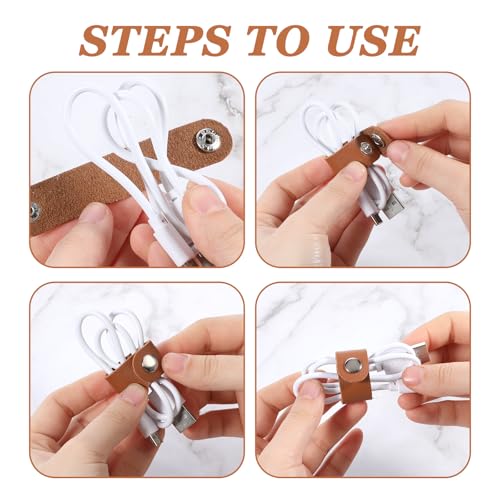 STEPS TO USE