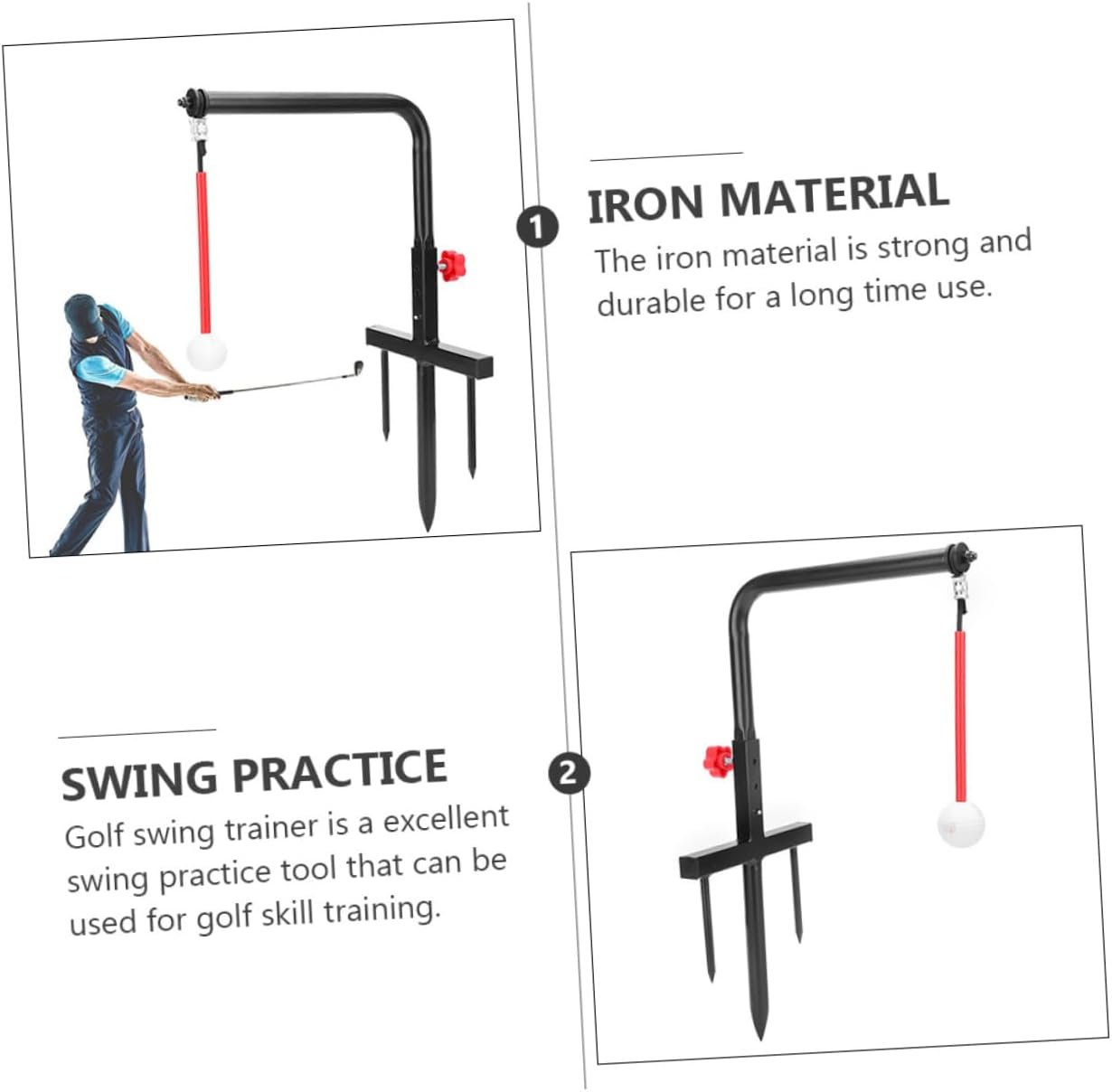 1

IRON MATERIAL

The iron material is strong and durable for a long time use.

SWING PRACTICE

Golf swing trainer is a excellent swing practice tool that can be used for golf skill training.

2