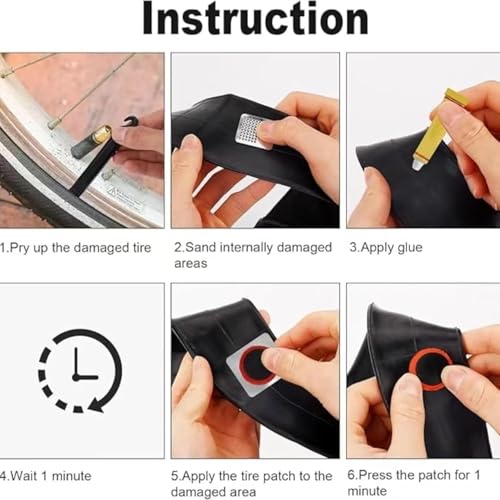 Instruction

1.Pry up the damaged tire

2.Sand internally damaged areas

3.Apply glue

4.Wait 1 minute

5.Apply the tire patch to the damaged area

6.Press the patch for 1 minute