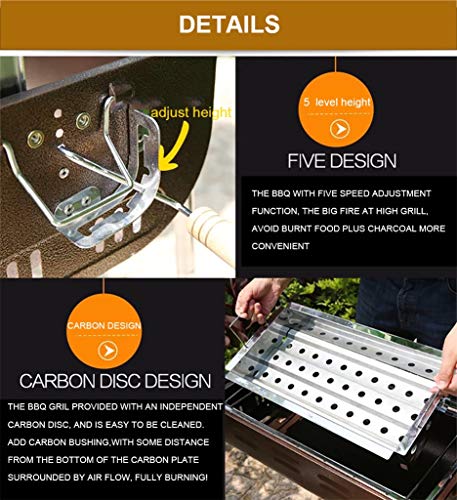 DETAILS

adjust height

5 level height

FIVE DESIGN

THE BBQ WITH FIVE SPEED ADJUSTMENT FUNCTION, THE BIG FIRE AT HIGH GRILL, AVOID BURNT FOOD PLUS CHARCOAL MORE CONVENIENT

CARBON DESIGN

CARBON DISC DESIGN

THE BBQ GRIL PROVIDED WITH AN INDEPENDENT CARBON DISC, AND IS EASY TO BE CLEANED. ADD CARBON BUSHING,WITH SOME DISTANCE FROM THE BOTTOM OF THE CARBON PLATE SURROUNDED BY AIR FLOW, FULLY BURNING!