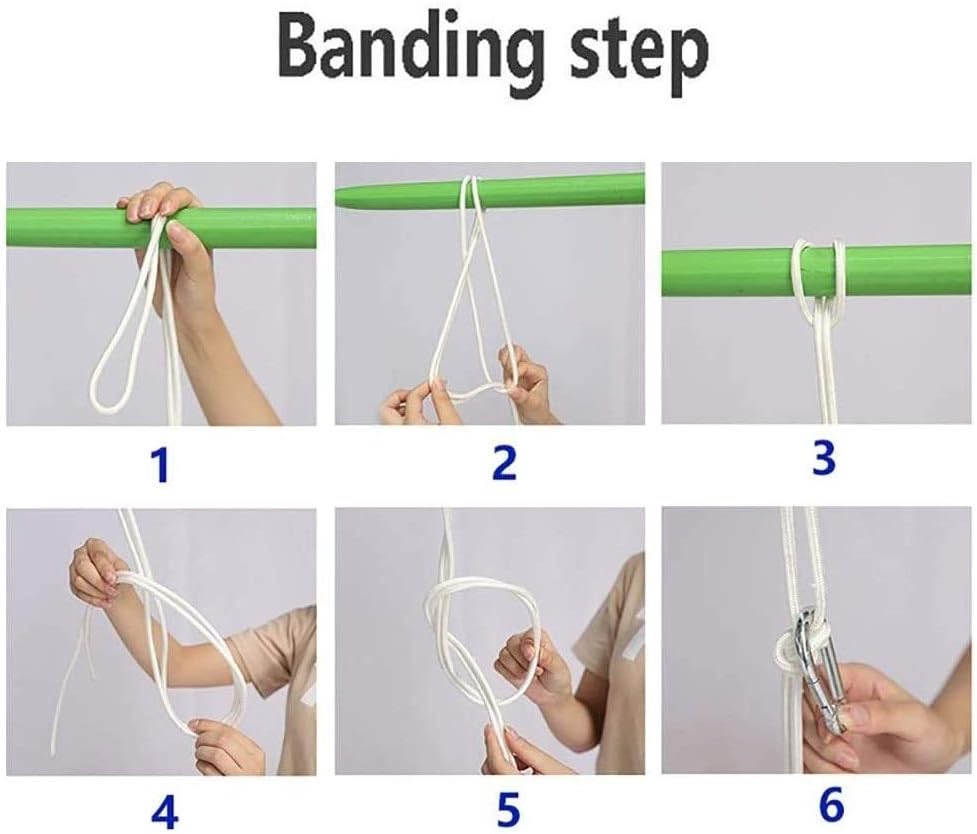 Banding step

1

2

3

4

5

6