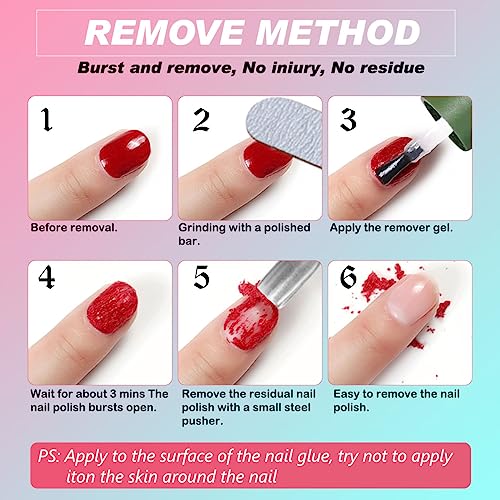 REMOVE METHOD

Burst and remove, No iniury, No residue

1

Before removal.

2

Grinding with a polished bar.

3

Apply the remover gel.

4

Wait for about 3 mins The nail polish bursts open.

5

Remove the residual nail polish with a small steel pusher.

6

Easy to remove the nail polish.

PS: Apply to the surface of the nail glue, try not to apply iton the skin around the nail