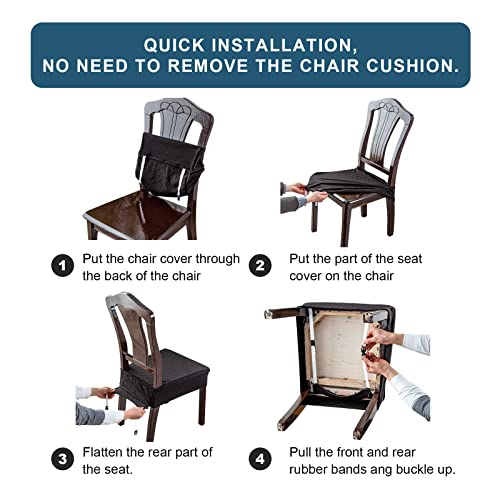 QUICK INSTALLATION,
NO NEED TO REMOVE THE CHAIR CUSHION.

1 Put the chair cover through the back of the chair

2 Put the part of the seat cover on the chair

3 Flatten the rear part of the seat.

4 Pull the front and rear rubber bands ang buckle up.