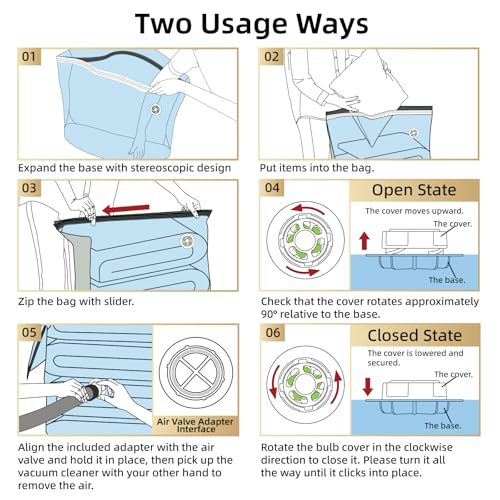 Two Usage Ways

01

Expand the base with stereoscopic design

02

Put items into the bag.

03

Zip the bag with slider.

04

Open State

The cover moves upward.

The cover.

The base.

Check that the cover rotates approximately 90° relative to the base.

05

Air Valve Adapter Interface

Align the included adapter with the air valve and hold it in place, then pick up the vacuum cleaner with your other hand to remove the air.

06

Closed State

The cover is lowered and secured.

The cover.

The base.

Rotate the bulb cover in the clockwise direction to close it. Please turn it all the way until it clicks into place.