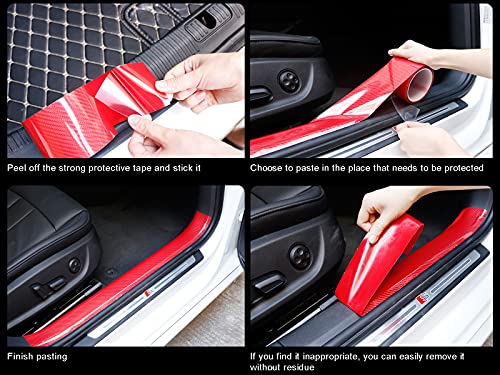 Peel off the strong protective tape and stick it

Choose to paste in the place that needs to be protected

Finish pasting

If you find it inappropriate, you can easily remove it without residue