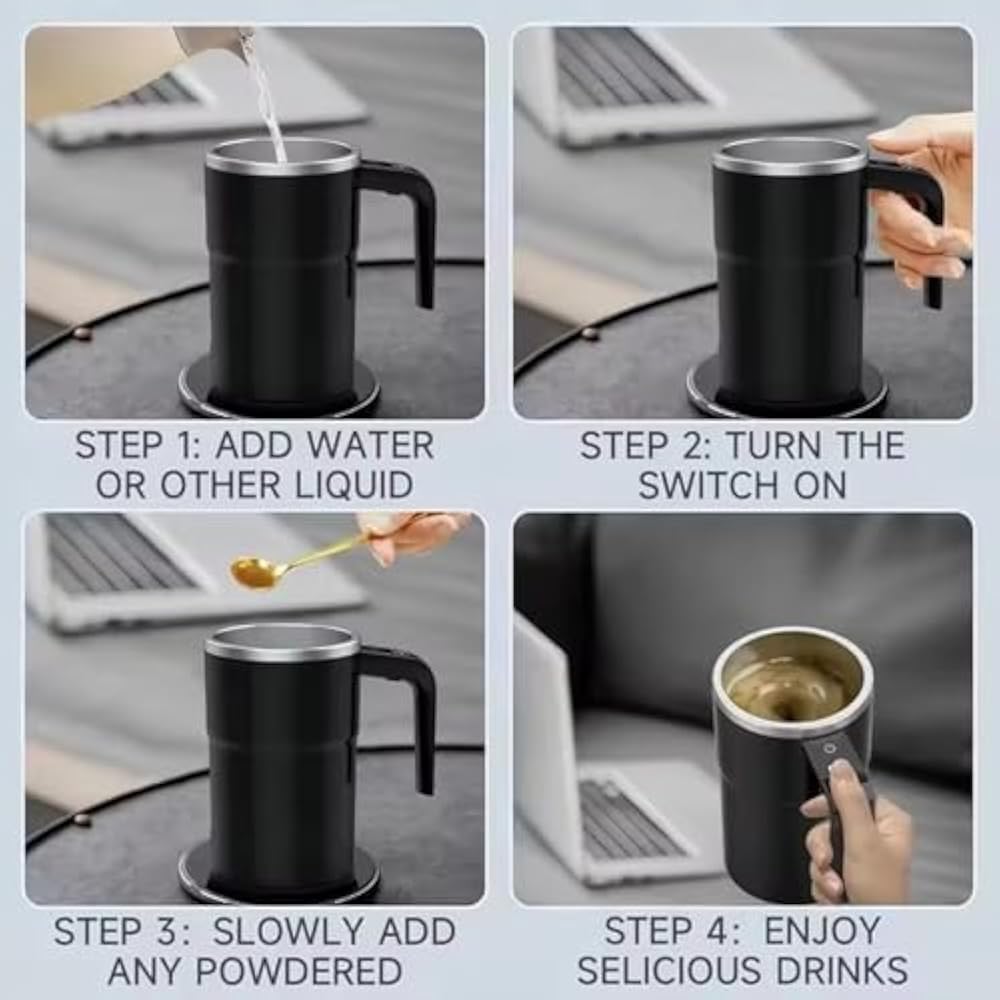 STEP 1: ADD WATER OR OTHER LIQUID

STEP 2: TURN THE SWITCH ON

STEP 3: SLOWLY ADD ANY POWDERED

STEP 4: ENJOY SELICIOUS DRINKS