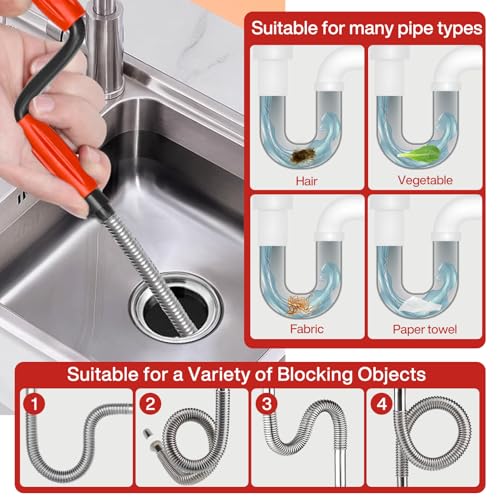 Suitable for many pipe types

Hair

Vegetable

Fabric

Paper towel

Suitable for a Variety of Blocking Objects

1

2

3

4