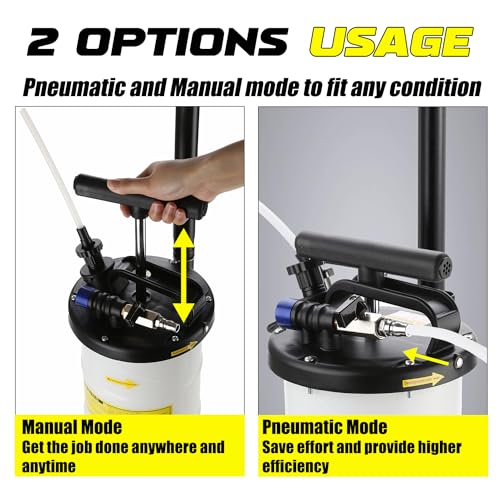 2 OPTIONS USAGE

Pneumatic and Manual mode to fit any condition

Manual Mode
Get the job done anywhere and anytime

Pneumatic Mode
Save effort and provide higher efficiency