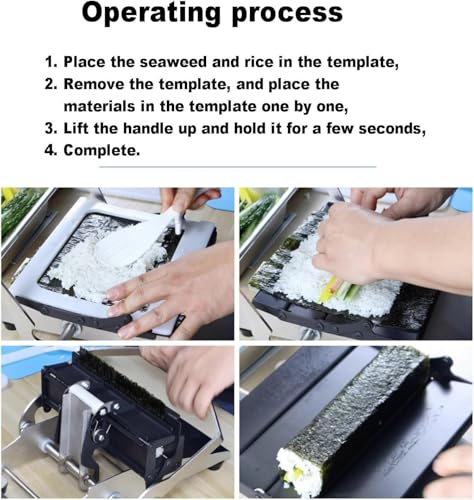 Operating process

1. Place the seaweed and rice in the template,
2. Remove the template, and place the materials in the template one by one,
3. Lift the handle up and hold it for a few seconds,
4. Complete.