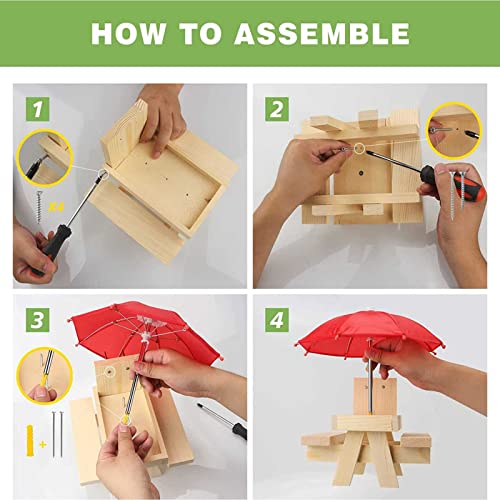 HOW TO ASSEMBLE

1

X4

2

3

+

4