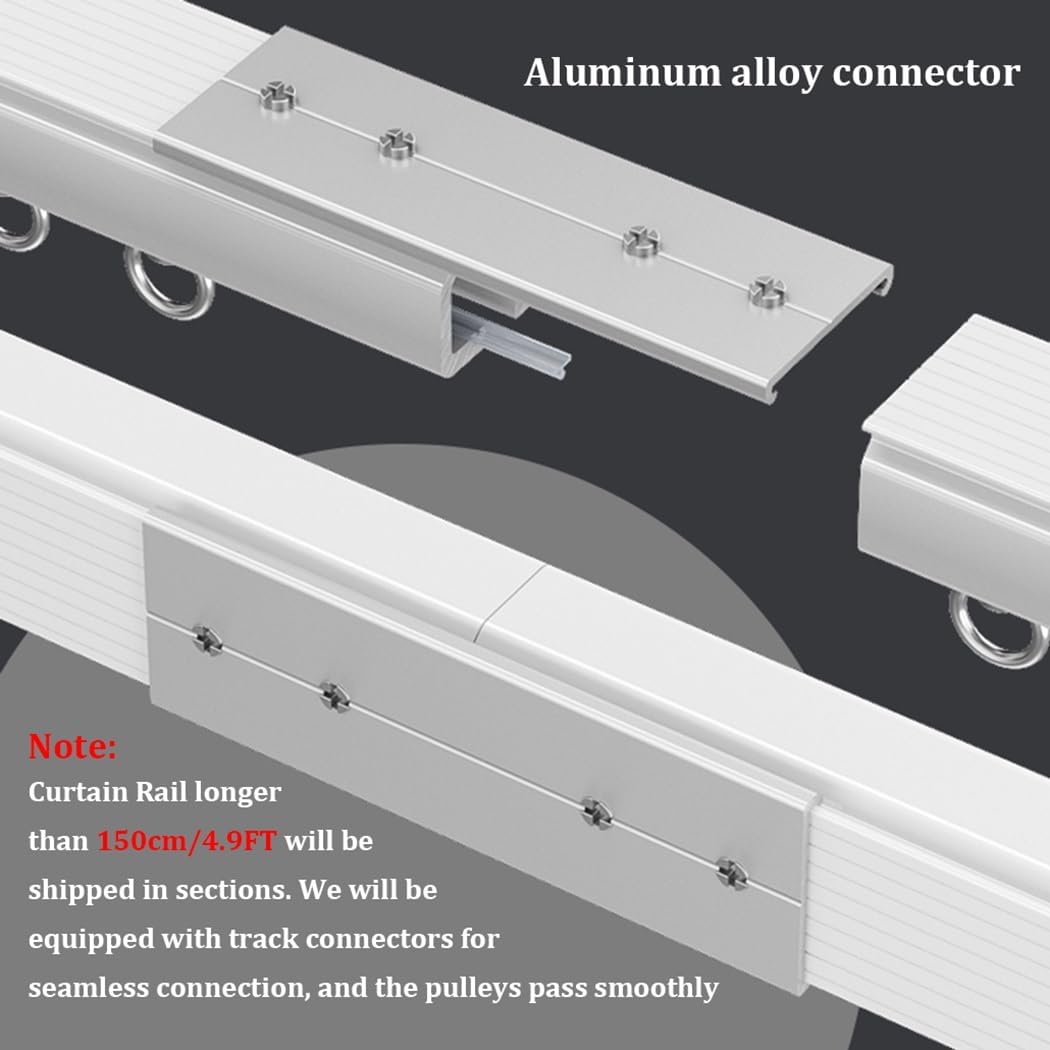 Aluminum alloy connector

Note:
Curtain Rail longer than 150cm/4.9FT will be shipped in sections. We will be equipped with track connectors for seamless connection, and the pulleys pass smoothly