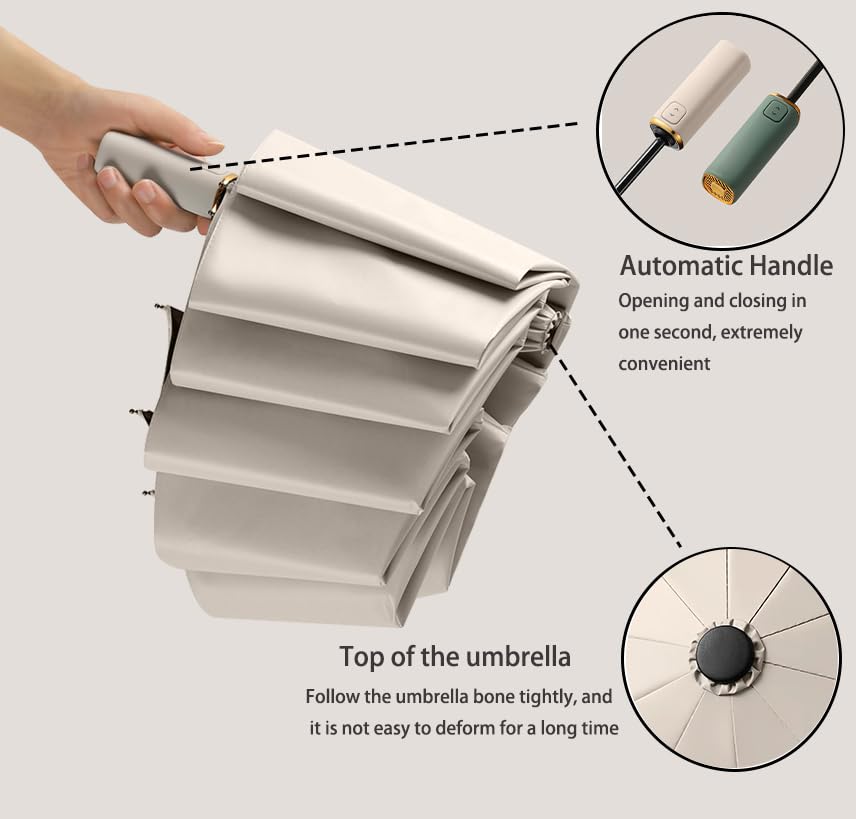 Automatic Handle
Opening and closing in one second, extremely convenient

Top of the umbrella
Follow the umbrella bone tightly, and it is not easy to deform for a long time