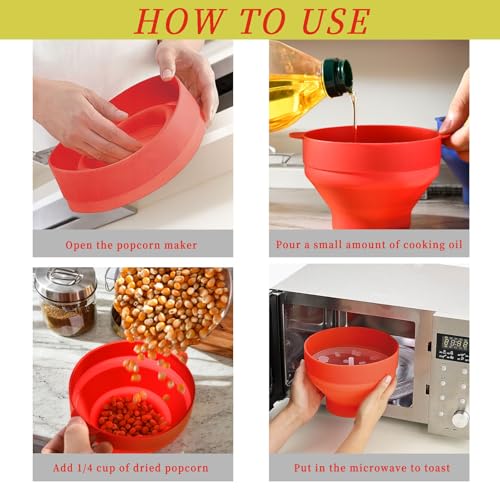 HOW TO USE

Open the popcorn maker

Pour a small amount of cooking oil

Add 1/4 cup of dried popcorn

Put in the microwave to toast