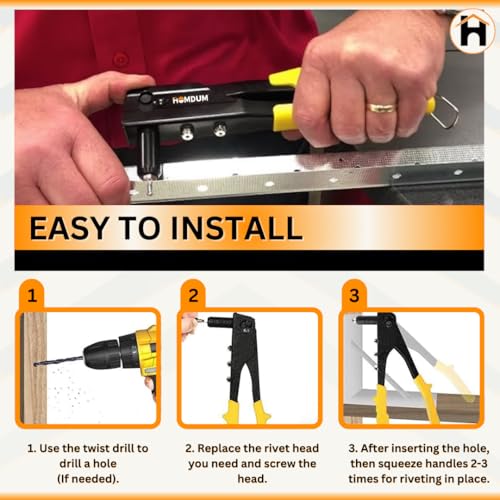 H

HOMDUM

EASY TO INSTALL

1

2

3

1. Use the twist drill to drill a hole (If needed).

2. Replace the rivet head you need and screw the head.

3. After inserting the hole, then squeeze handles 2-3 times for riveting in place.