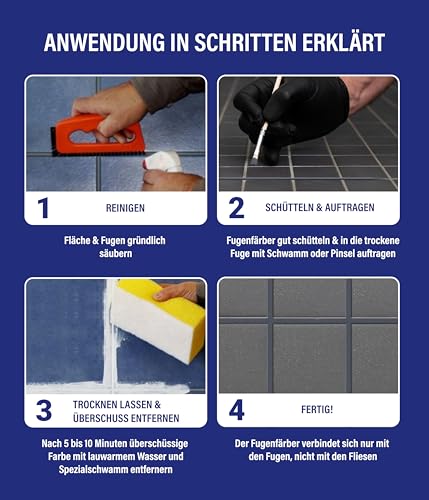 ANWENDUNG IN SCHRITTEN ERKLÄRT

1 REINIGEN

Fläche & Fugen gründlich säubern

2 SCHÜTTELN & AUFTRAGEN

Fugenfärber gut schütteln & in die trockene Fuge mit Schwamm oder Pinsel auftragen

3 TROCKNEN LASSEN & ÜBERSCHUSS ENTFERNEN

Nach 5 bis 10 Minuten überschüssige Farbe mit lauwarmem Wasser und Spezialschwamm entfernern

4 FERTIG!

Der Fugenfärber verbindet sich nur mit den Fugen, nicht mit den Fliesen