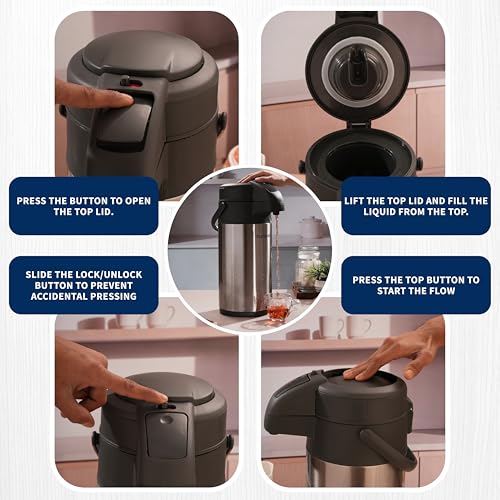 PRESS THE BUTTON TO OPEN THE TOP LID.

LIFT THE TOP LID AND FILL THE LIQUID FROM THE TOP.

SLIDE THE LOCK/UNLOCK BUTTON TO PREVENT ACCIDENTAL PRESSING

PRESS THE TOP BUTTON TO START THE FLOW