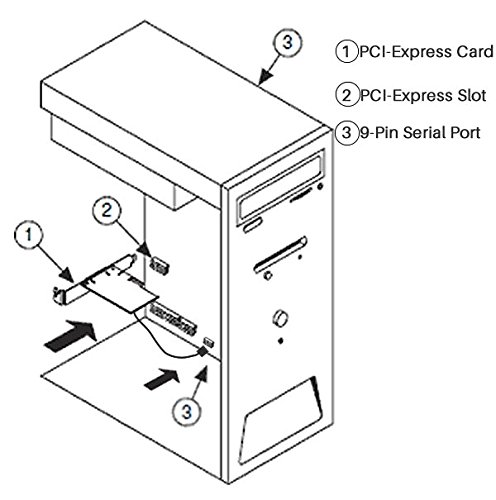 3

1 PCI-Express Card

2 PCI-Express Slot

3 9-Pin Serial Port

2

1

3