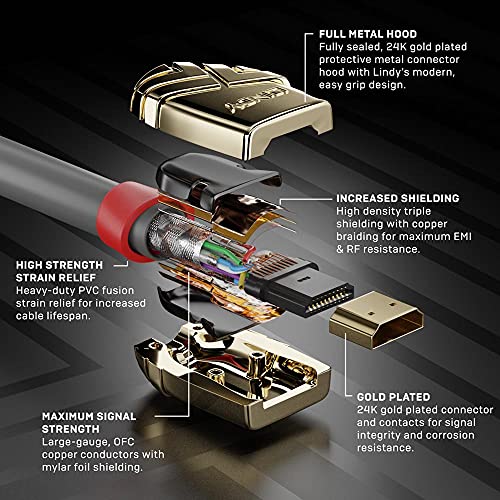 FULL METAL HOOD
Fully sealed, 24K gold plated protective metal connector hood with Lindy's modern, easy grip design.

LINDY

INCREASED SHIELDING
High density triple shielding with copper braiding for maximum EMI & RF resistance.

HIGH STRENGTH STRAIN RELIEF
Heavy-duty PVC fusion strain relief for increased cable lifespan.

GOLD PLATED
24K gold plated connector and contacts for signal integrity and corrosion resistance.

MAXIMUM SIGNAL STRENGTH
Large-gauge, OFC copper conductors with mylar foil shielding.