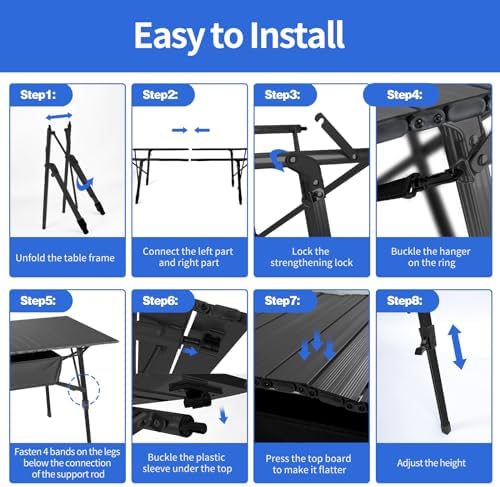 Easy to Install

Step1:

Unfold the table frame

Step2:

Connect the left part and right part

Step3:

Lock the strengthening lock

Step4:

Buckle the hanger on the ring

Step5:

Fasten 4 bands on the legs below the connection of the support rod

Step6:

Buckle the plastic sleeve under the top

Step7:

Press the top board to make it flatter

Step8:

Adjust the height