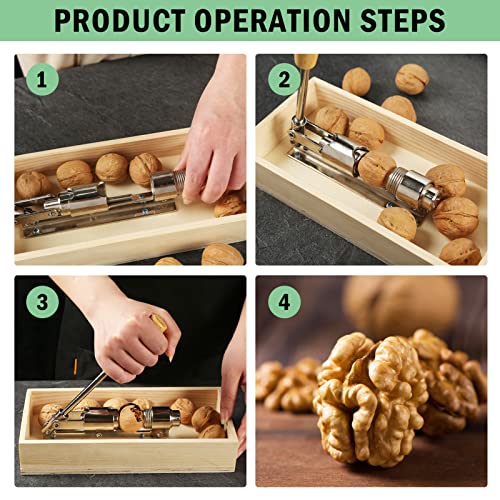 PRODUCT OPERATION STEPS

1

2

3

4