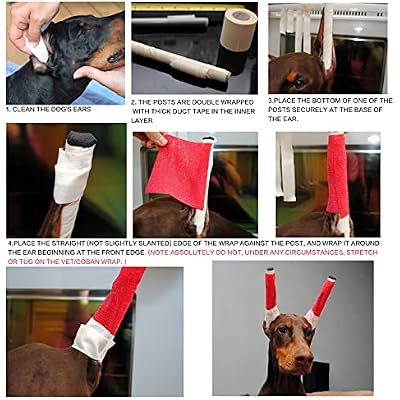 1. CLEAN THE DOG'S EARS

2. THE POSTS ARE DOUBLE WRAPPED WITH THICK DUCT TAPE IN THE INNER LAYER.

3.PLACE THE BOTTOM OF ONE OF THE POSTS SECURELY AT THE BASE OF THE EAR.

4.PLACE THE STRAIGHT (NOT SLIGHTLY SLANTED) EDGE OF THE WRAP AGAINST THE POST, AND WRAP IT AROUND THE EAR BEGINNING AT THE FRONT EDGE. (NOTE:ABSOLUTELY DO NOT, UNDER ANY CIRCUMSTANCES, STRETCH OR TUG ON THE VET/COBAN WRAP. )