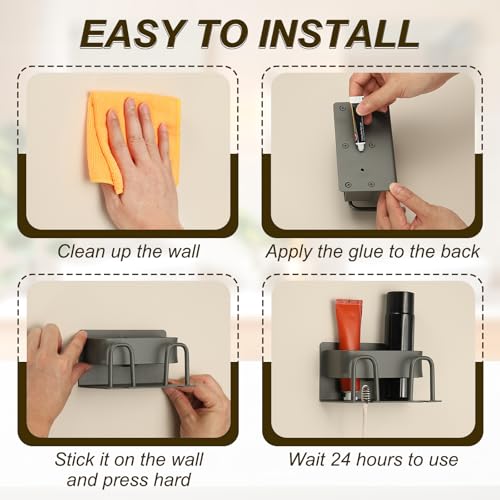 EASY TO INSTALL

Clean up the wall

Apply the glue to the back

Stick it on the wall and press hard

Wait 24 hours to use