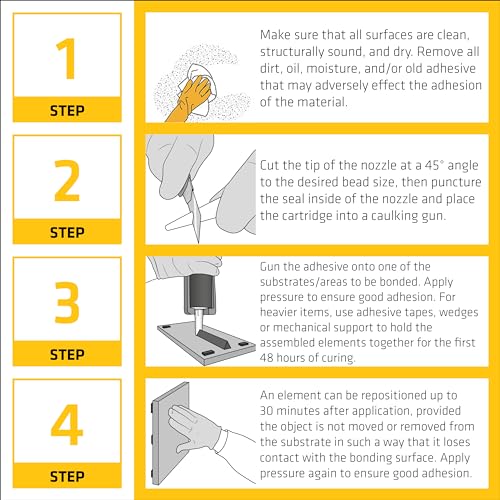 1
STEP

Make sure that all surfaces are clean, structurally sound, and dry. Remove all dirt, oil, moisture, and/or old adhesive that may adversely effect the adhesion of the material.

2
STEP

Cut the tip of the nozzle at a 45° angle to the desired bead size, then puncture the seal inside of the nozzle and place the cartridge into a caulking gun.

3
STEP

Gun the adhesive onto one of the substrates/areas to be bonded. Apply pressure to ensure good adhesion. For heavier items, use adhesive tapes, wedges or mechanical support to hold the assembled elements together for the first 48 hours of curing.

4
STEP

An element can be repositioned up to 30 minutes after application, provided the object is not moved or removed from the substrate in such a way that it loses contact with the bonding surface. Apply pressure again to ensure good adhesion.