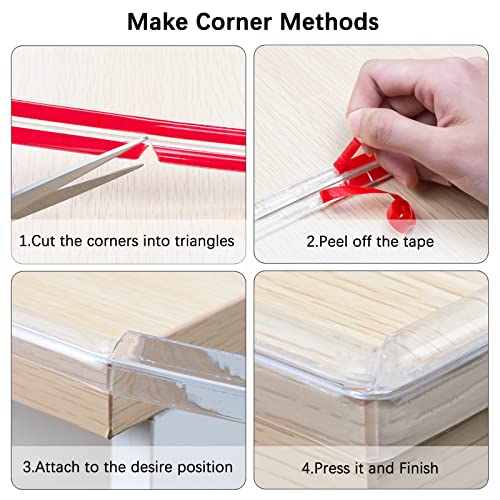 Make Corner Methods

1.Cut the corners into triangles

2.Peel off the tape

3.Attach to the desire position

4.Press it and Finish