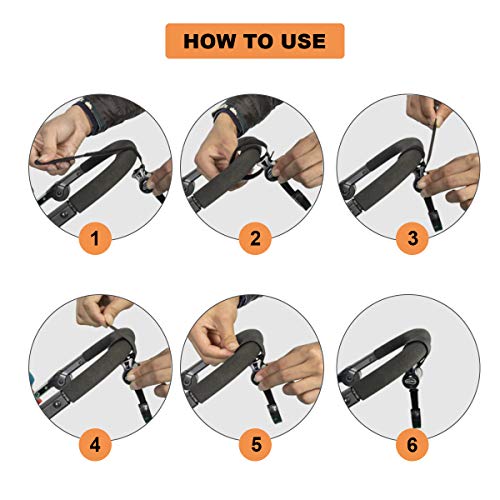 HOW TO USE

1

2

3

4

5

6