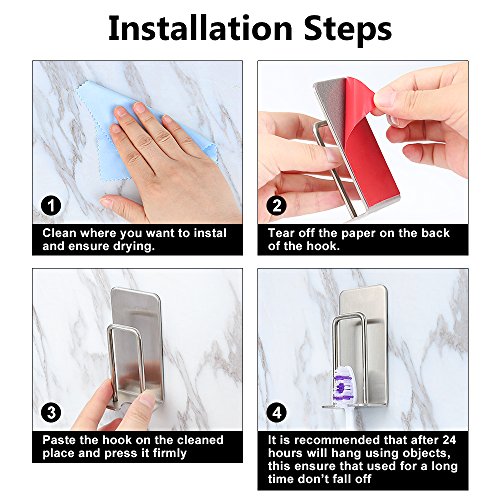 Installation Steps

1
Clean where you want to instal and ensure drying.

2
Tear off the paper on the back of the hook.

3
Paste the hook on the cleaned place and press it firmly

4
It is recommended that after 24 hours will hang using objects, this ensure that used for a long time don't fall off