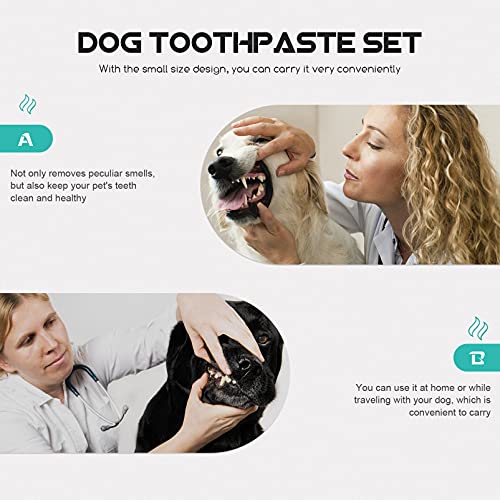 DOG TOOTHPASTE SET

With the small size design, you can carry it very conveniently

A

Not only removes peculiar smells, but also keep your pet's teeth clean and healthy

B

You can use it at home or while traveling with your dog, which is convenient to carry