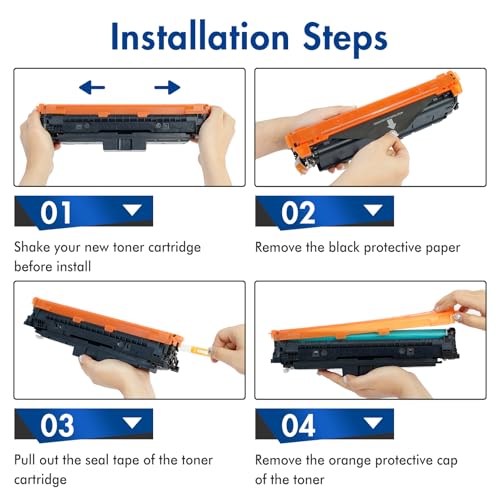 Installation Steps

01

Shake your new toner cartridge before install

02

Remove the black protective paper

03

Pull out the seal tape of the toner cartridge

04

Remove the orange protective cap of the toner