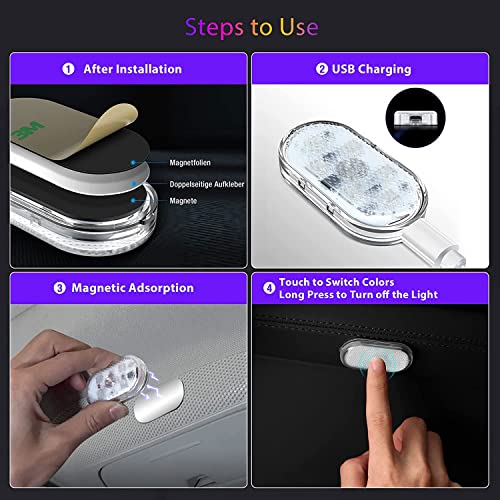 Steps to Use

1 After Installation

3M

Magnetfolien

Doppelseitige Aufkleber

Magnete

2 USB Charging

3 Magnetic Adsorption

4 Touch to Switch Colors
Long Press to Turn off the Light