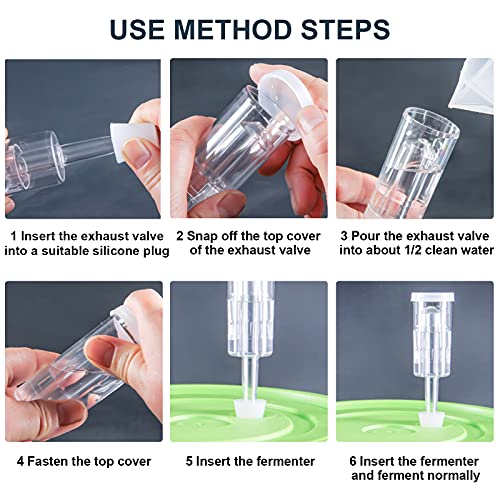 USE METHOD STEPS

1 Insert the exhaust valve into a suitable silicone plug

2 Snap off the top cover of the exhaust valve

3 Pour the exhaust valve into about 1/2 clean water

4 Fasten the top cover

5 Insert the fermenter

6 Insert the fermenter and ferment normally